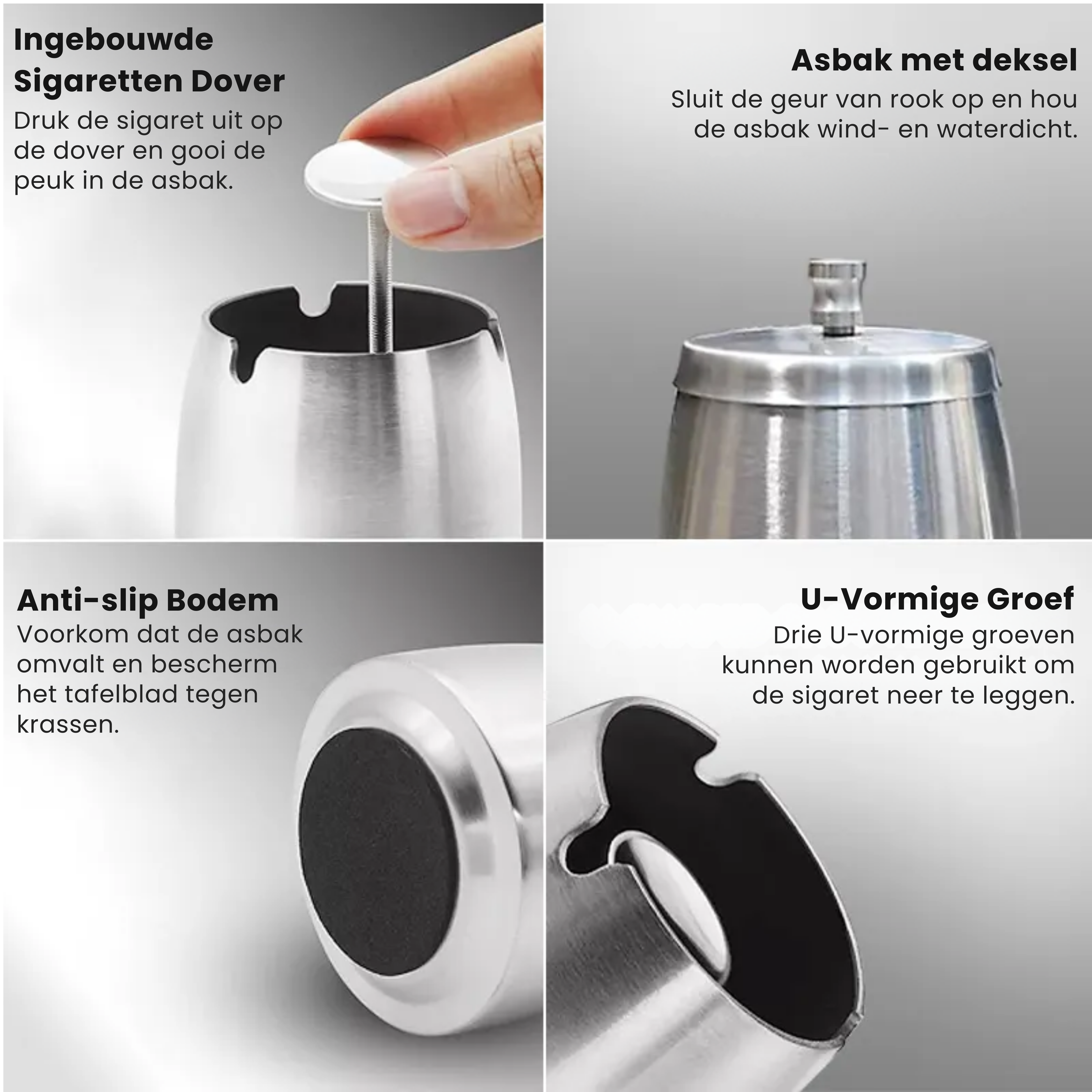 Ingebouwde Sigaretten Dover
Druk de sigaret uit op de dover en gooi de peuk in de asbak.

Asbak met deksel
Sluit de geur van rook op en hou de asbak wind- en waterdicht.

Anti-slip Bodem
Voorkom dat de asbak omvalt en bescherm het tafelblad tegen krassen.

U-Vormige Groef
Drie U-vormige groeven kunnen worden gebruikt om de sigaret neer te leggen.