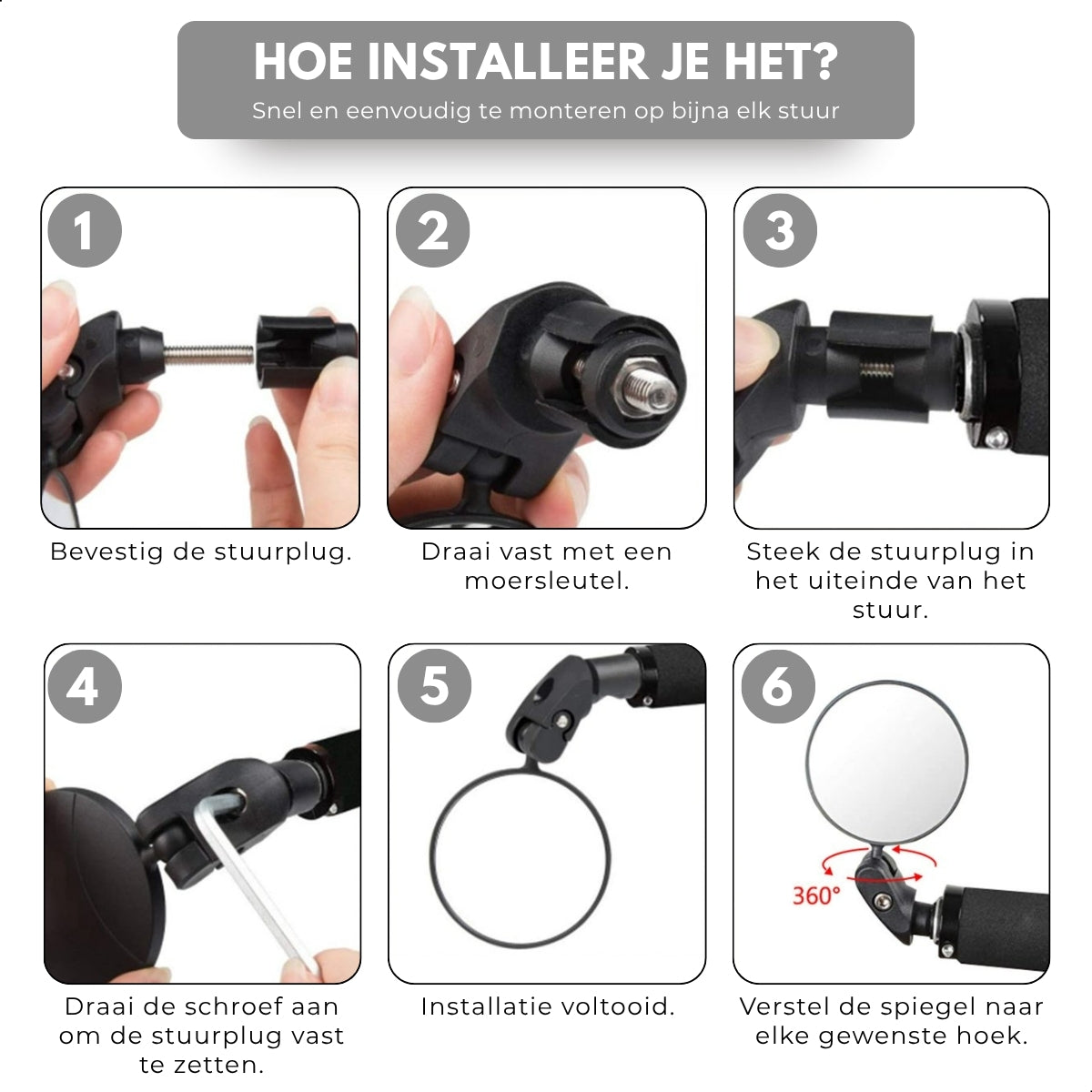 HOE INSTALLEER JE HET?
Snel en eenvoudig te monteren op bijna elk stuur

1
Bevestig de stuurplug.

2
Draai vast met een moersleutel.

3
Steek de stuurplug in het uiteinde van het stuur.

4
Draai de schroef aan om de stuurplug vast te zetten.

5
Installatie voltooid.

6
360°
Verstel de spiegel naar elke gewenste hoek.