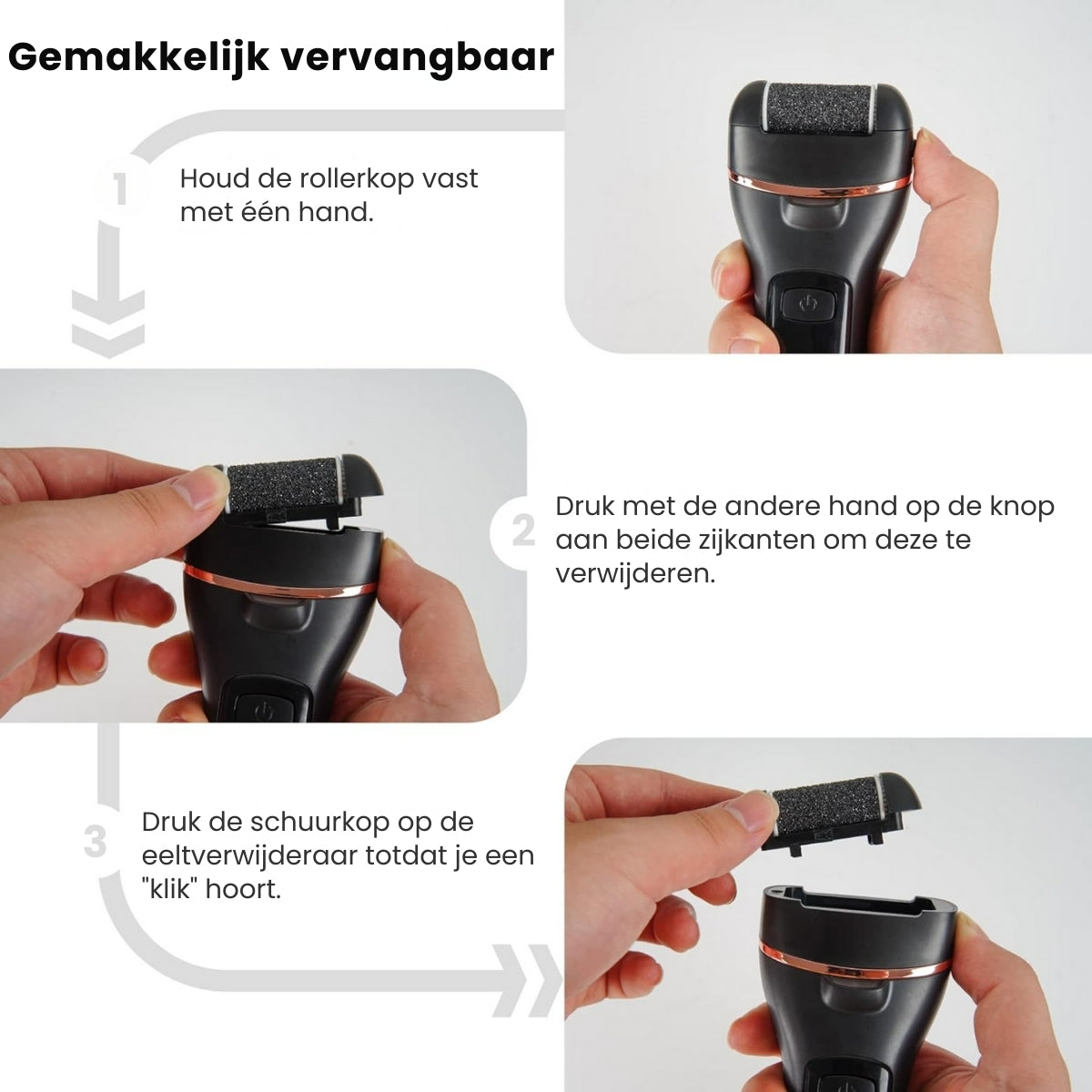 Gemakkelijk vervangbaar

1

Houd de rollerkop vast met één hand.

2

Druk met de andere hand op de knop aan beide zijkanten om deze te verwijderen.

3

Druk de schuurkop op de eeltverwijderaar totdat je een "klik" hoort.