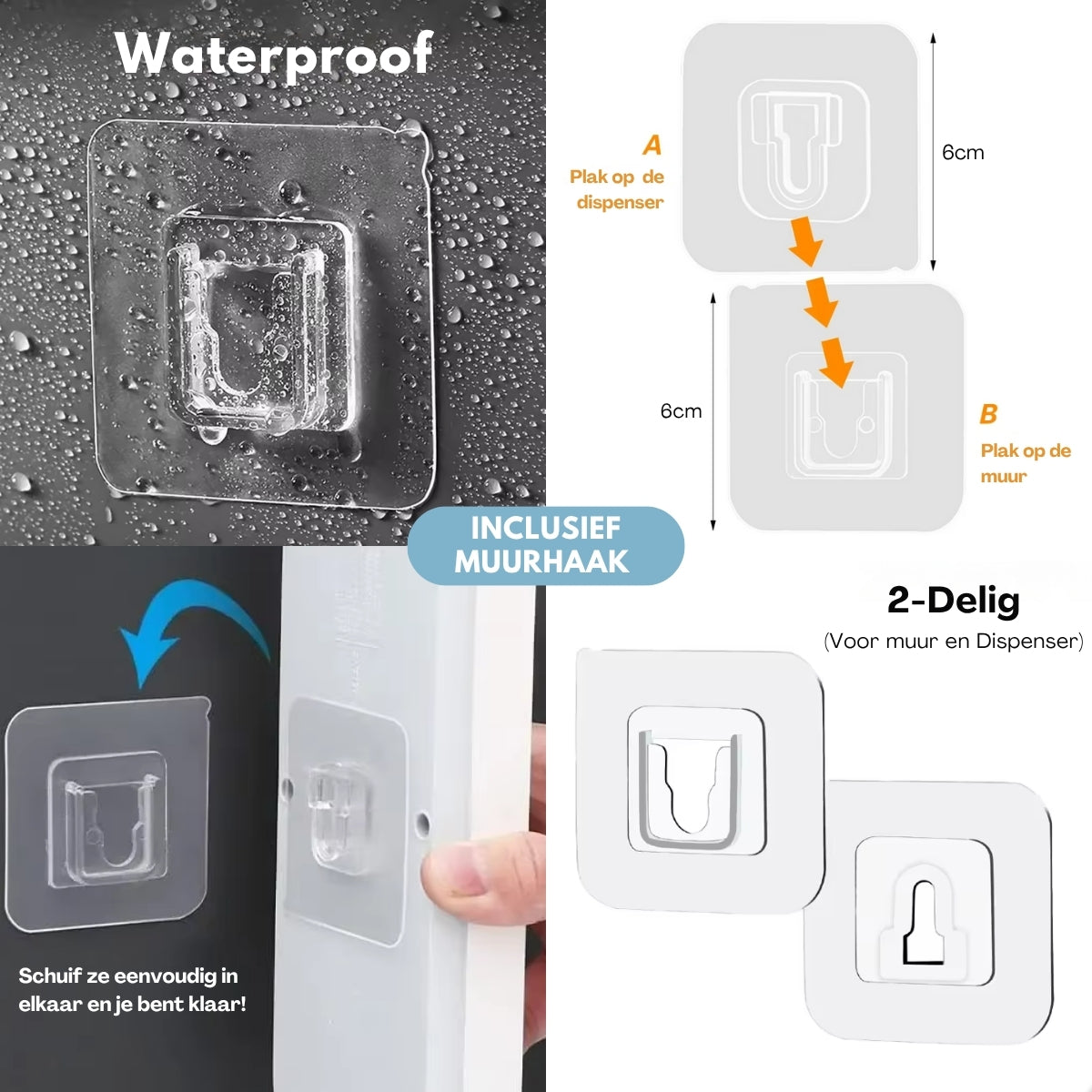 Waterproof

A
Plak op de dispenser

6cm

6cm

B
Plak op de muur

INCLUSIEF MUURHAAK

2-Delig
(Voor muur en Dispenser)

Schuif ze eenvoudig in elkaar en je bent klaar!